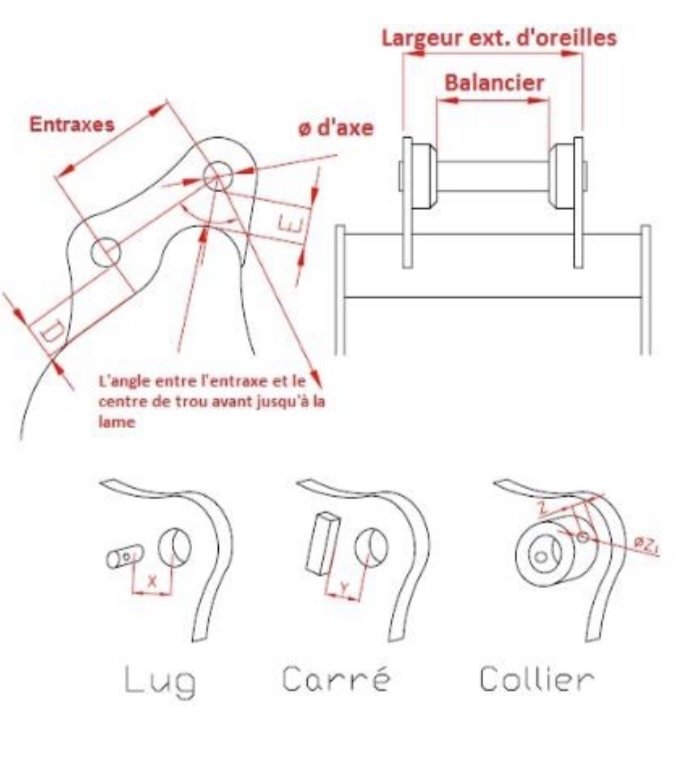 Largeur ext. d'oreilles

Balancier

Entraxes

ø d'axe

E

D

L'angle entre l'entraxe et le centre de trou avant jusqu'à la lame

X

Y

Z

øZ₁

Lug

Carré

Collier